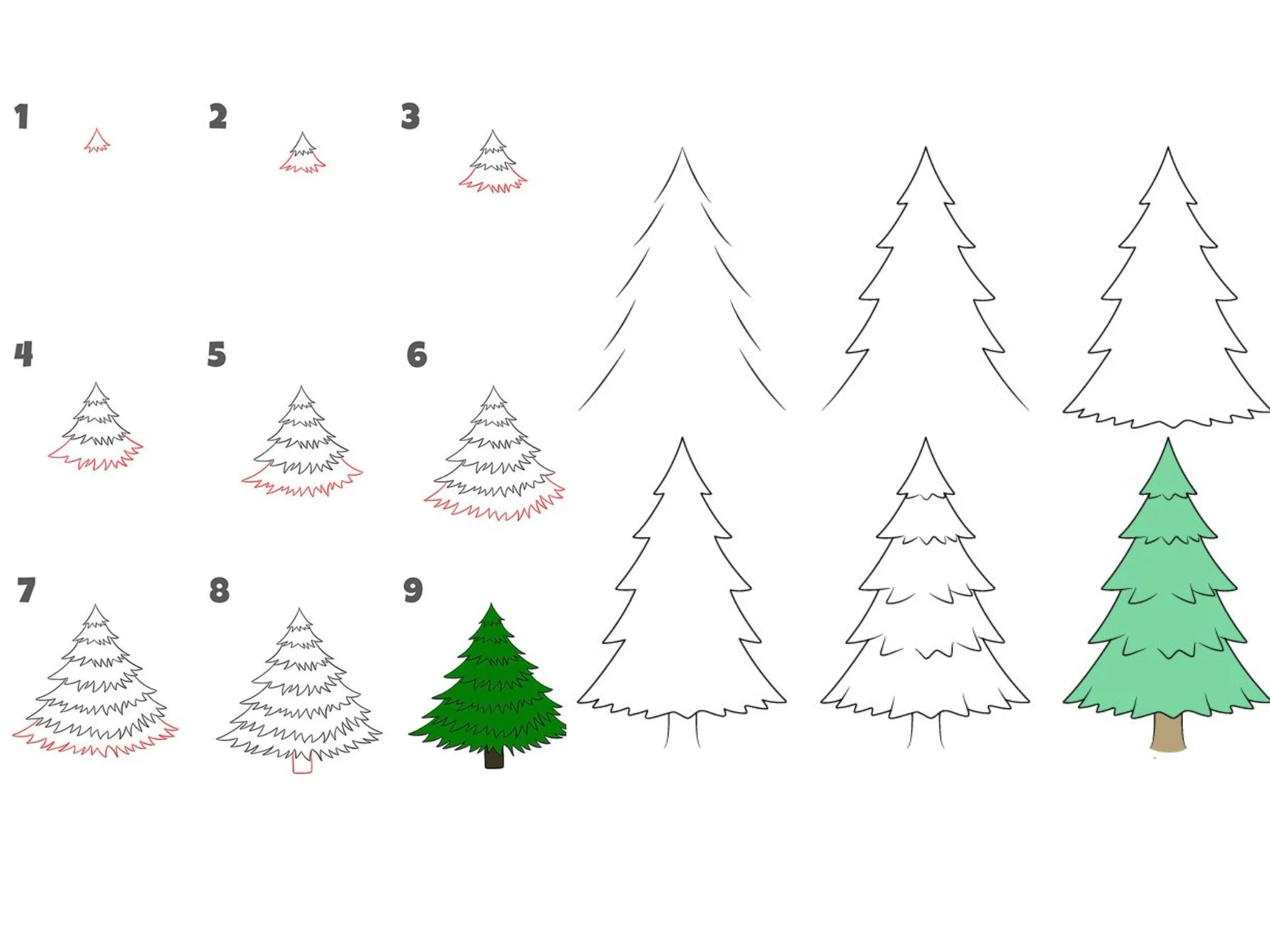 1
2
3
4
5
6
7
8
9