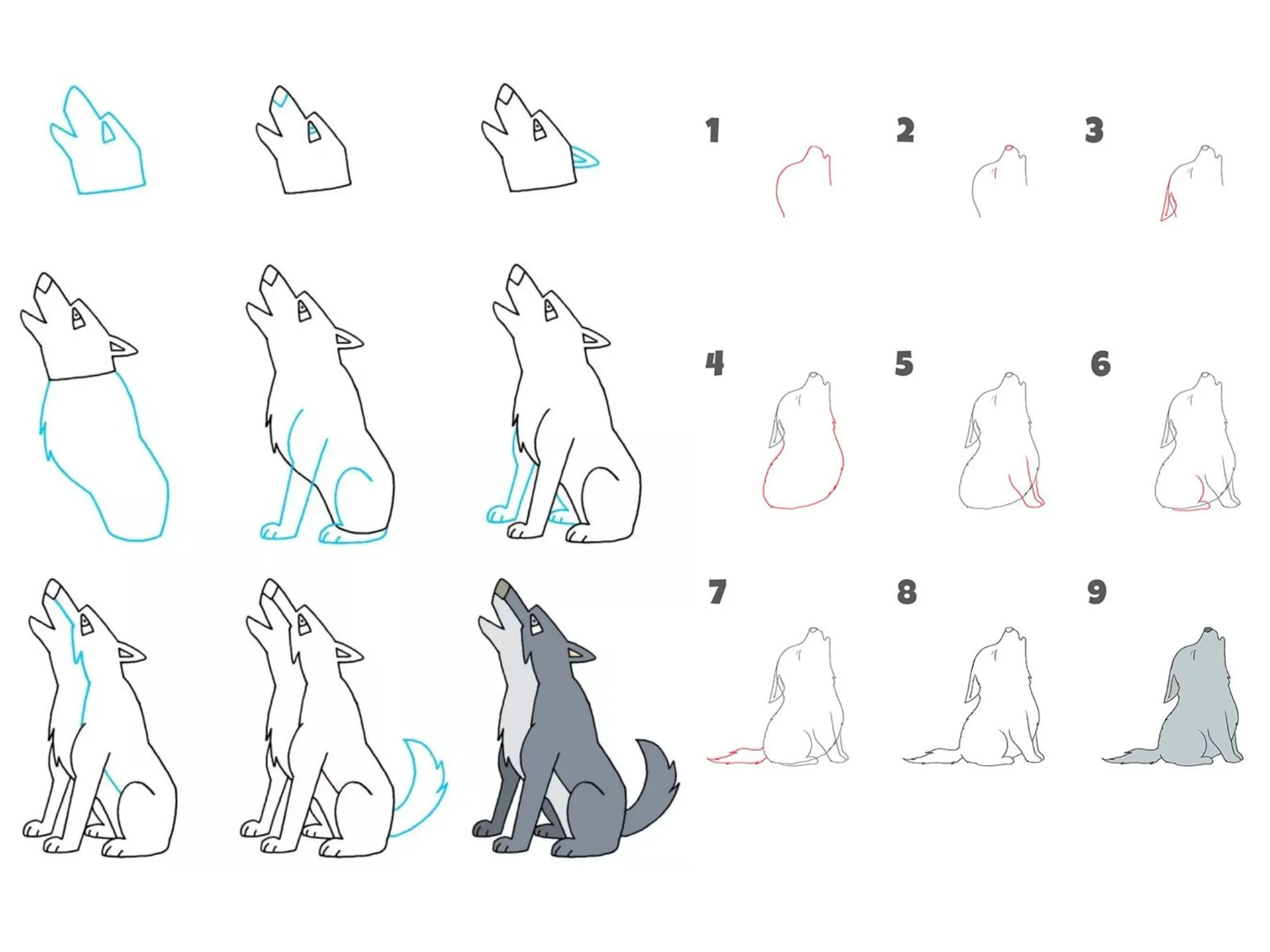 1 2 3

4 5 6

7 8 9